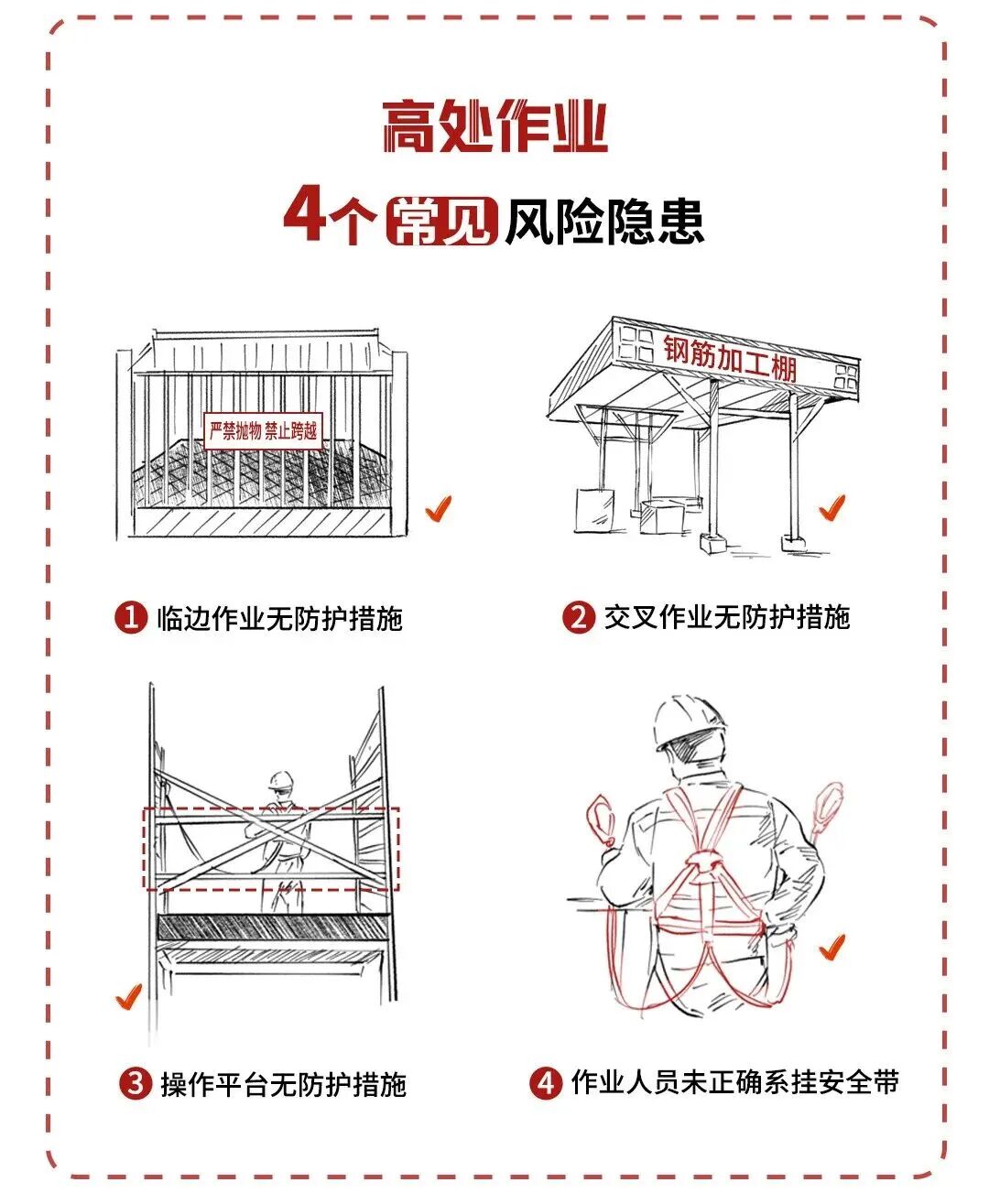 高处作业

4个常见风险隐患

严禁抛物 禁止跨越

钢筋加工棚

1 临边作业无防护措施

2 交叉作业无防护措施

3 操作平台无防护措施

4 作业人员未正确系挂安全带